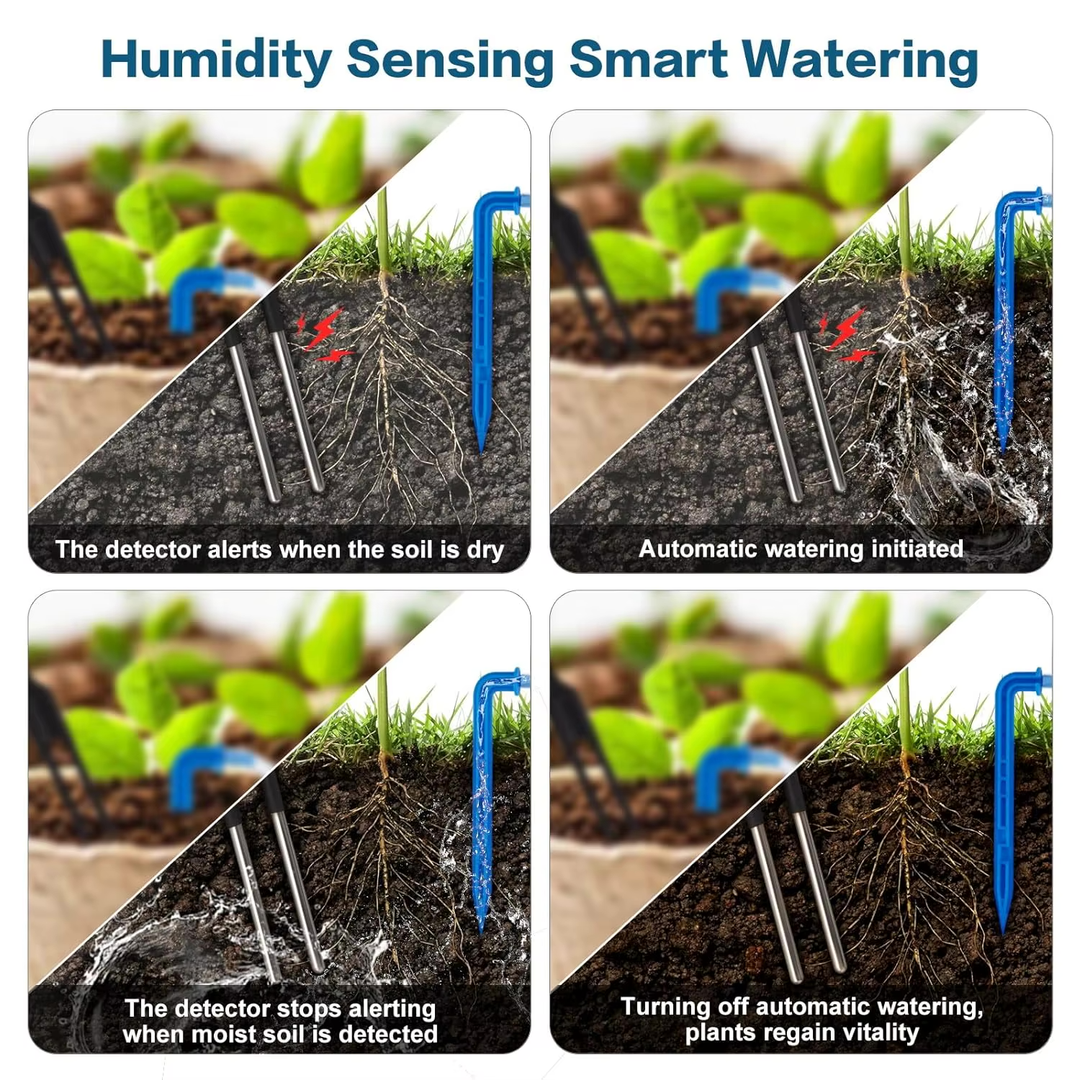 Humidity Sensing Smart Watering

The detector alerts when the soil is dry

Automatic watering initiated

The detector stops alerting when moist soil is detected

Turning off automatic watering, plants regain vitality