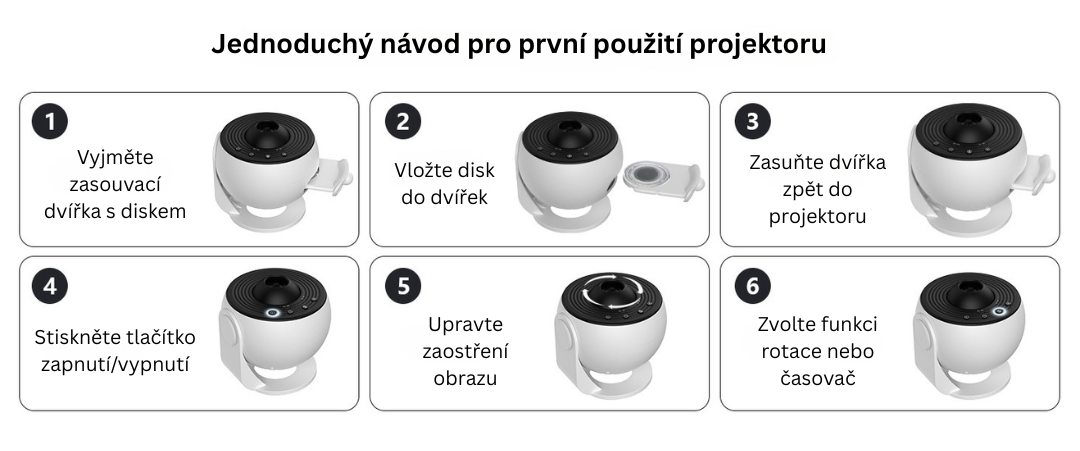 Jednoduchý návod pro první použití projektoru

1
Vyjměte zasouvací dvířka s diskem

2
Vložte disk do dvířek

3
Zasuňte dvířka zpět do projektoru

4
Stiskněte tlačítko zapnutí/vypnutí

5
Upravte zaostření obrazu

6
Zvolte funkci rotace nebo časovač