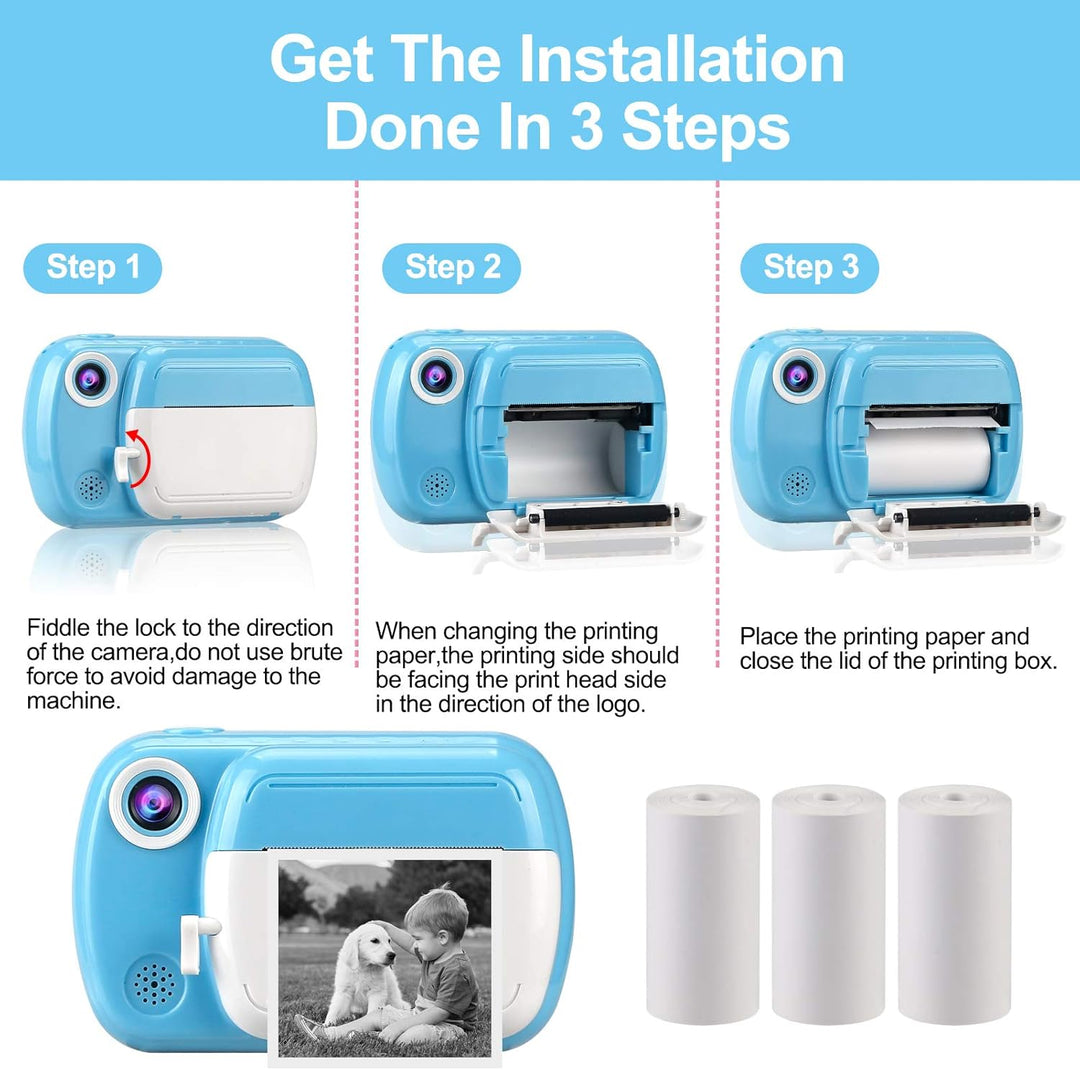 Get The Installation Done In 3 Steps

Step 1

Fiddle the lock to the direction of the camera,do not use brute force to avoid damage to the machine.

Step 2

When changing the printing paper,the printing side should be facing the print head side in the direction of the logo.

Step 3

Place the printing paper and close the lid of the printing box.